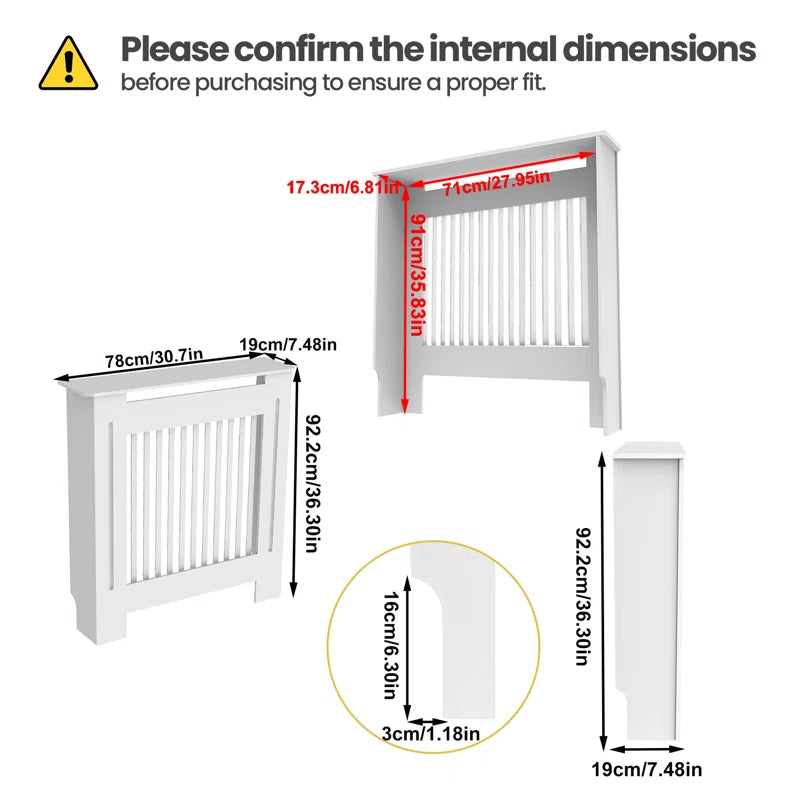 Please confirm the internal dimensions
before purchasing to ensure a proper fit.

17.3cm/6.81in
71cm/27.95in
91cm/35.83in

78cm/30.7in
19cm/7.48in
92.2cm/36.30in

16cm/6.30in
3cm/1.18in

92.2cm/36.30in
19cm/7.48in