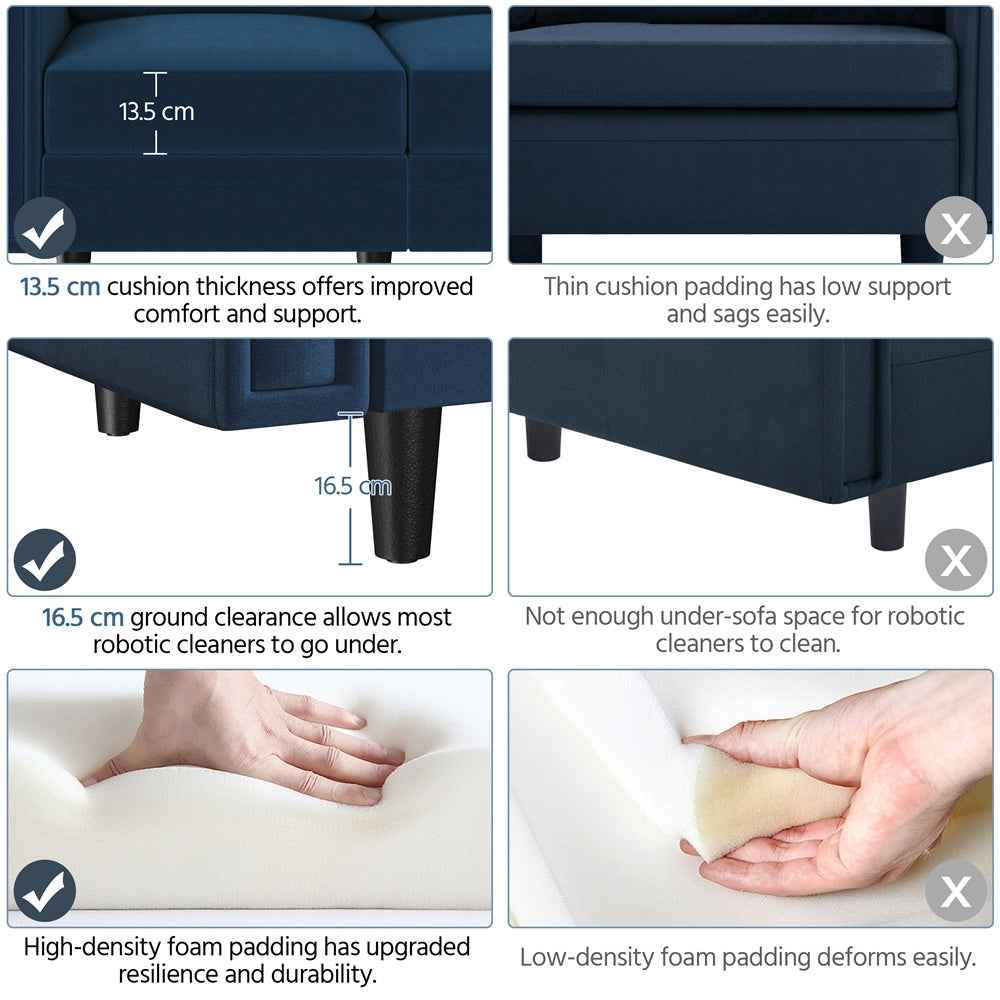 13.5 cm

X

13.5 cm cushion thickness offers improved comfort and support.

Thin cushion padding has low support and sags easily.

16.5 cm

X

16.5 cm ground clearance allows most robotic cleaners to go under.

Not enough under-sofa space for robotic cleaners to clean.

X

High-density foam padding has upgraded resilience and durability.

Low-density foam padding deforms easily.