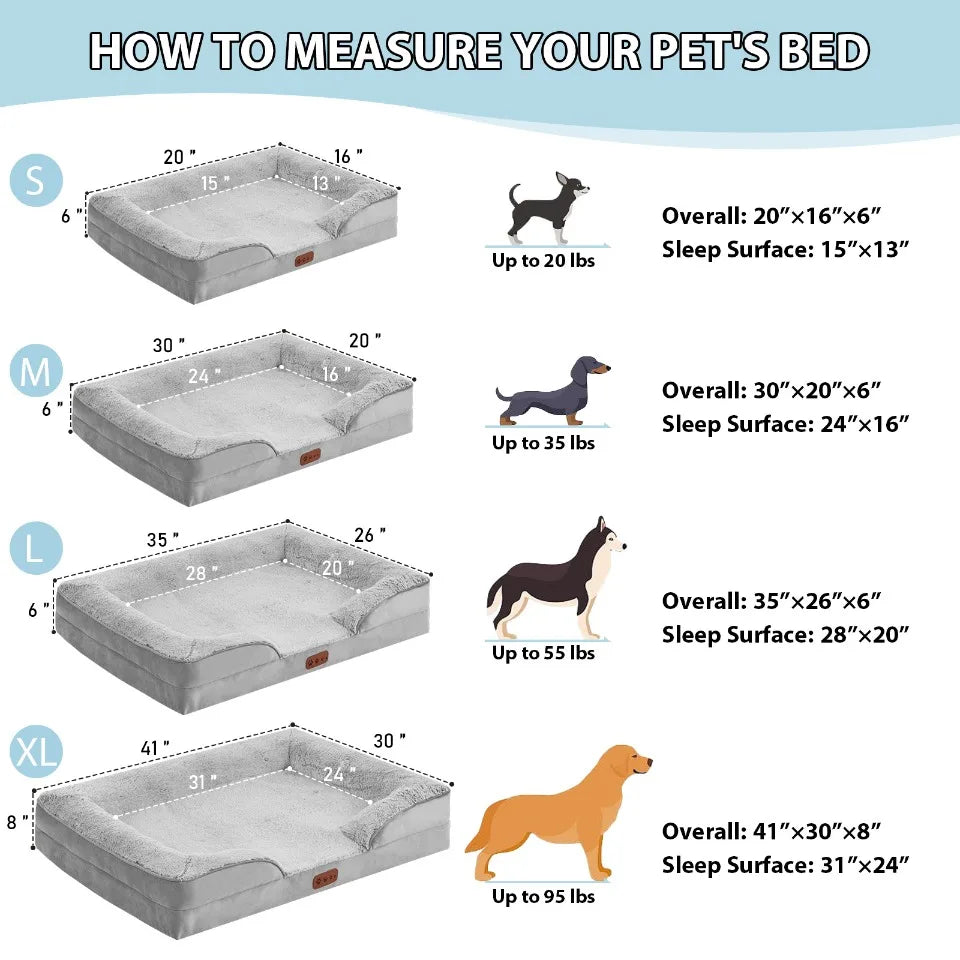 HOW TO MEASURE YOUR PET'S BED

S

20 ″
16 ″
15 ″
13 ″
6 ″

Up to 20 lbs

Overall: 20″×16″×6″
Sleep Surface: 15″×13″

M

30 ″
20 ″
24 ″
16 ″
6 ″

Up to 35 lbs

Overall: 30″×20″×6″
Sleep Surface: 24″×16″

L

35 ″
26 ″
28 ″
20 ″
6 ″

Up to 55 lbs

Overall: 35″×26″×6″
Sleep Surface: 28″×20″

XL

41 ″
30 ″
31 ″
24 ″
8 ″

Up to 95 lbs

Overall: 41″×30″×8″
Sleep Surface: 31″×24″