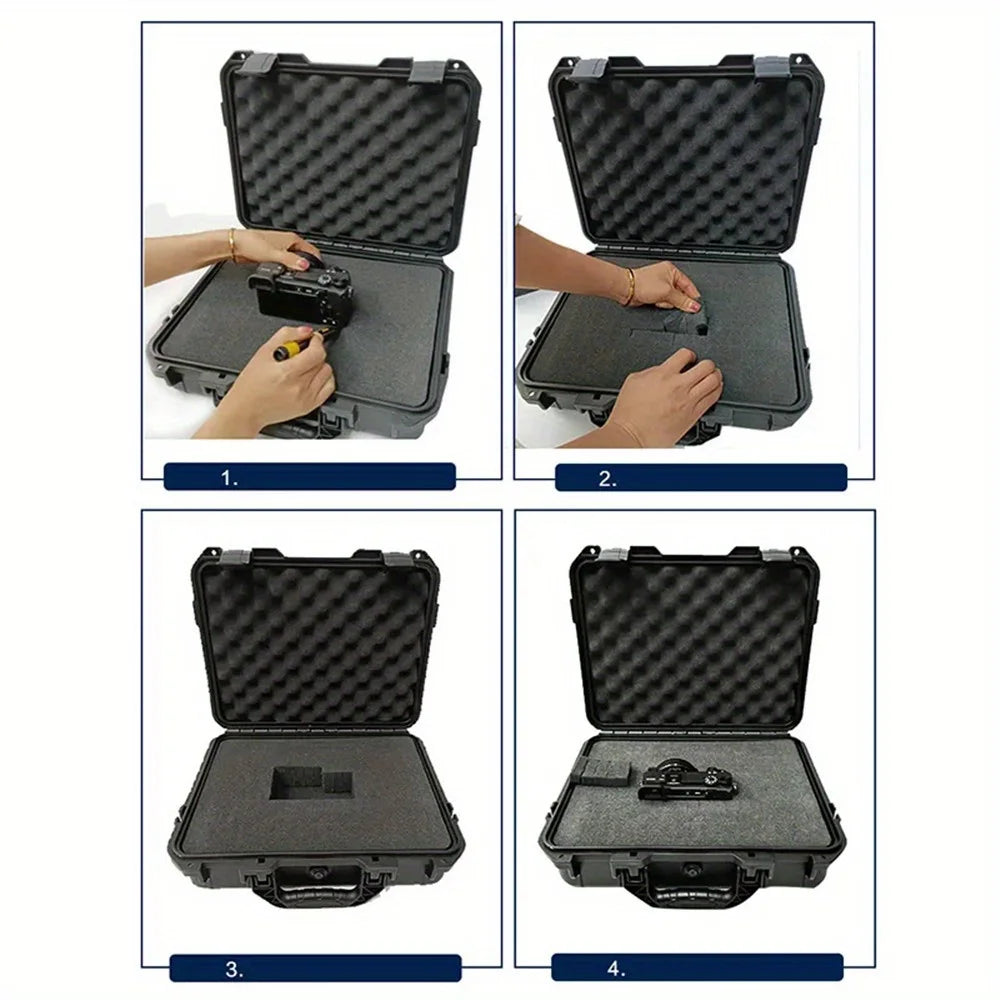 1.

2.

3.

4.