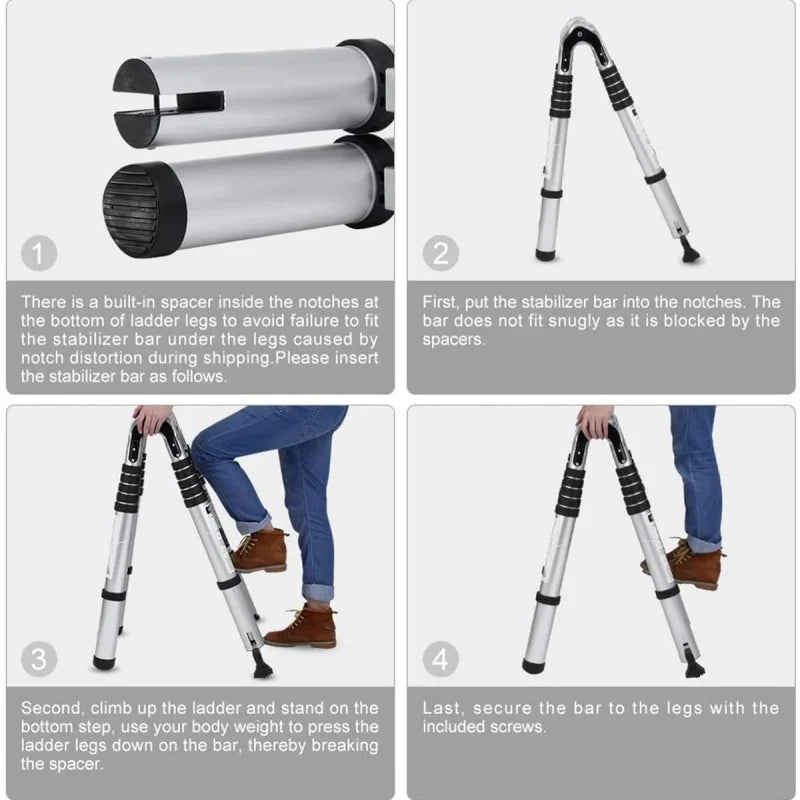 1

There is a built-in spacer inside the notches at the bottom of ladder legs to avoid failure to fit the stabilizer bar under the legs caused by notch distortion during shipping.Please insert the stabilizer bar as follows.

2

First, put the stabilizer bar into the notches. The bar does not fit snugly as it is blocked by the spacers.

3

Second, climb up the ladder and stand on the bottom step, use your body weight to press the ladder legs down on the bar, thereby breaking the spacer.

4

Last, secure the bar to the legs with the included screws.