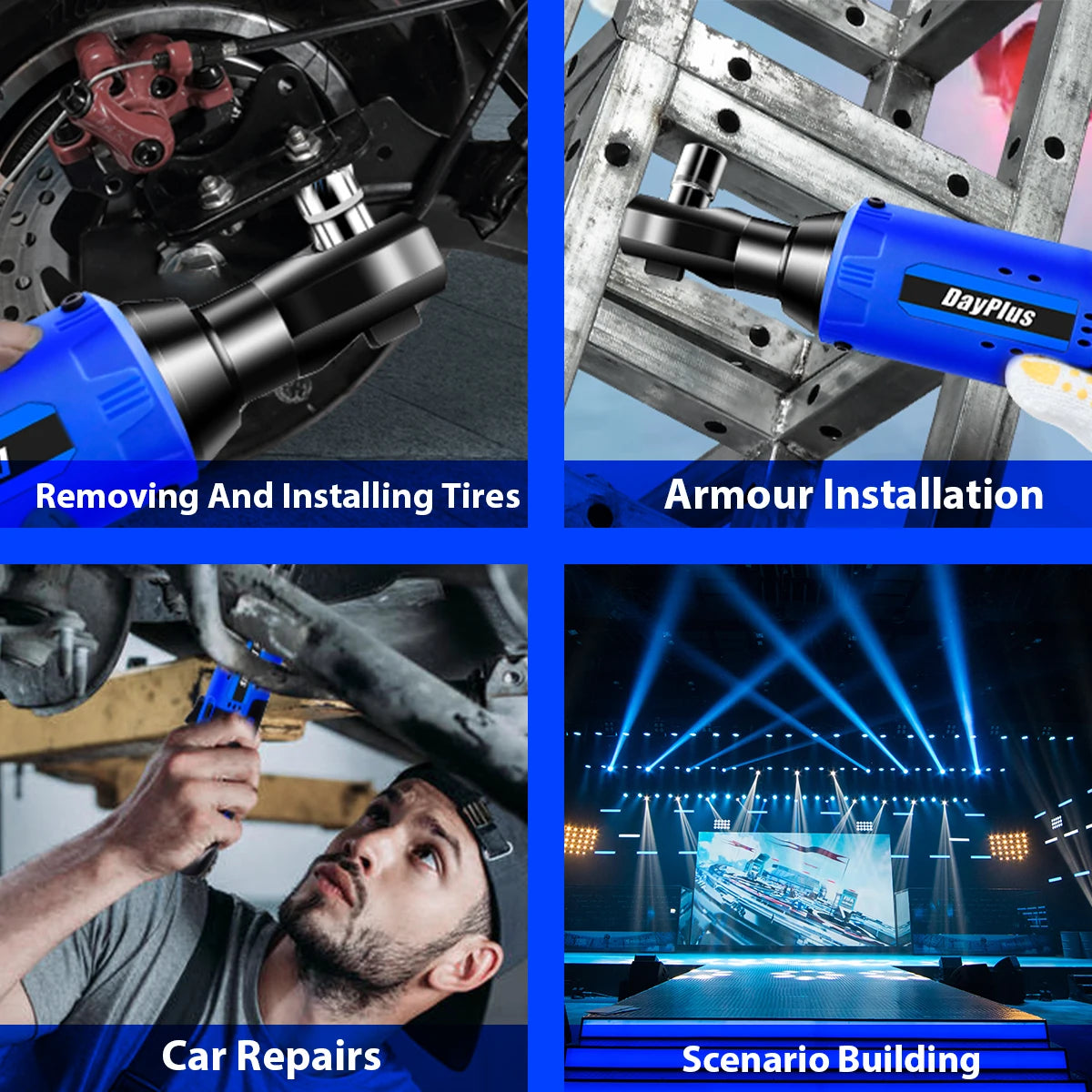 Removing And Installing Tires

DayPlus

Armour Installation

Car Repairs

Scenario Building