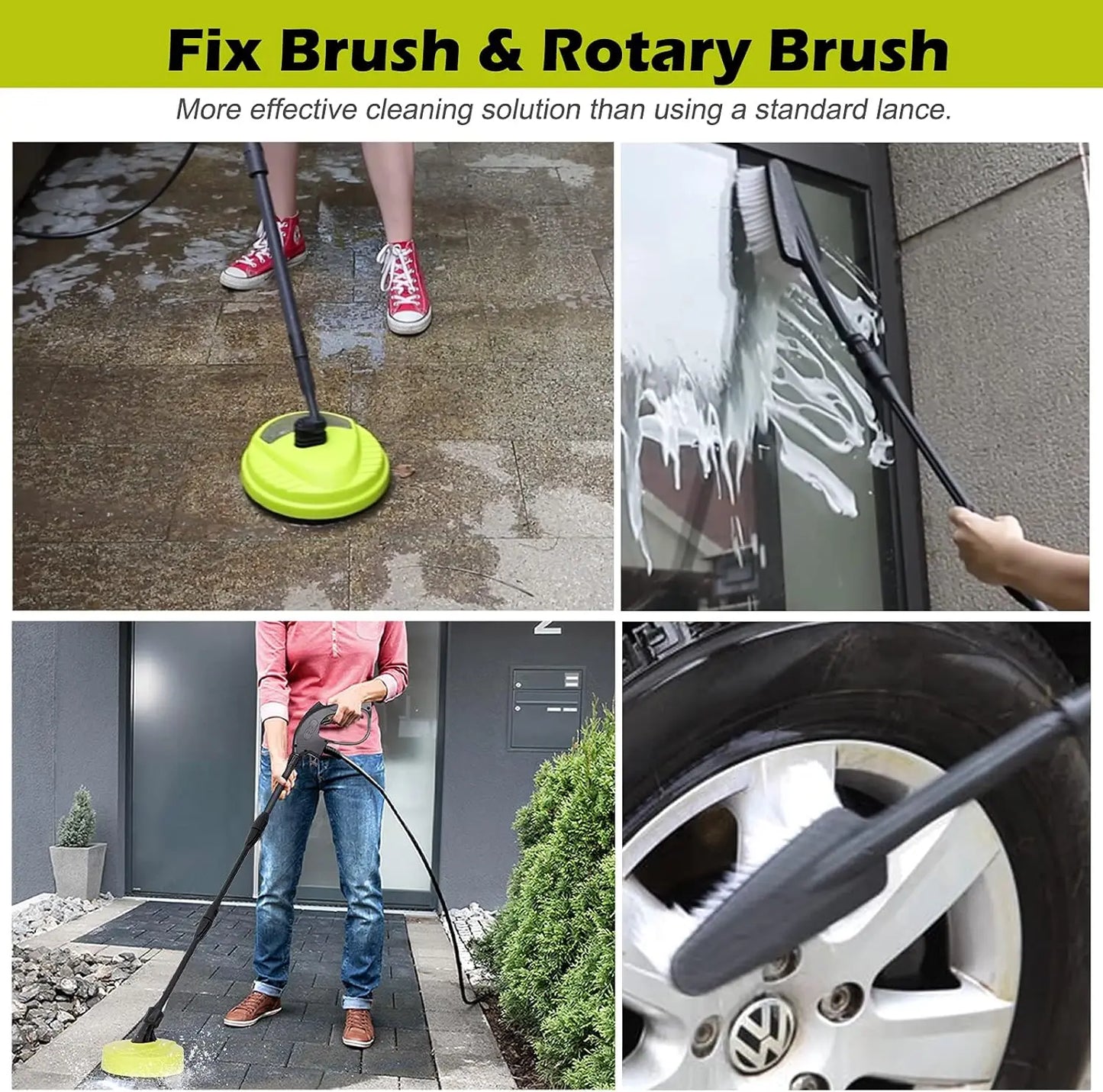 Fix Brush & Rotary Brush

More effective cleaning solution than using a standard lance.

2