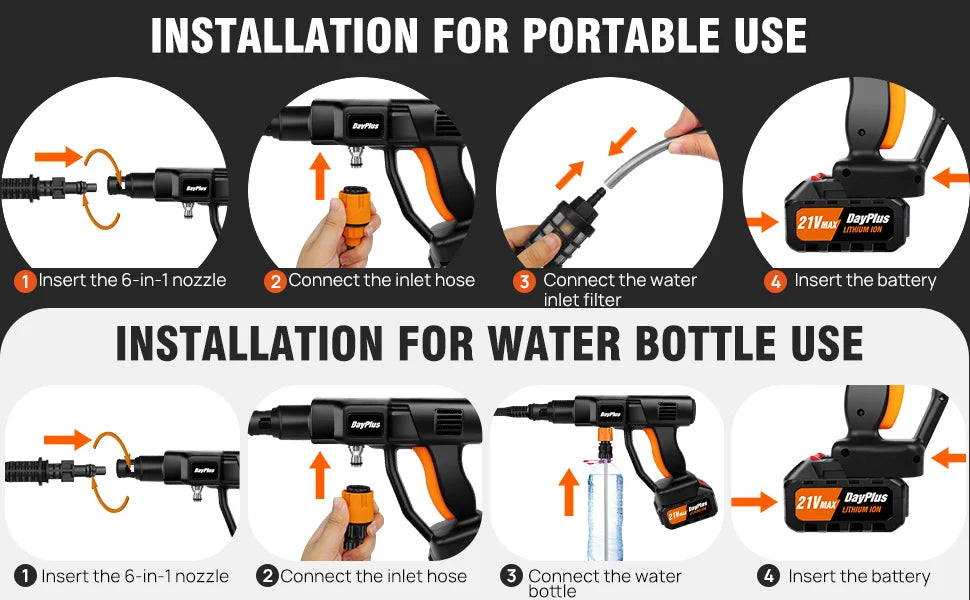 INSTALLATION FOR PORTABLE USE

DayPlus

DayPlus

21V MAX DayPlus LITHIUM ION

1 Insert the 6-in-1 nozzle

2 Connect the inlet hose

3 Connect the water inlet filter

4 Insert the battery

INSTALLATION FOR WATER BOTTLE USE

DayPlus

DayPlus

DayPlus

21V MAX

21V MAX DayPlus LITHIUM ION

1 Insert the 6-in-1 nozzle

2 Connect the inlet hose

3 Connect the water bottle

4 Insert the battery