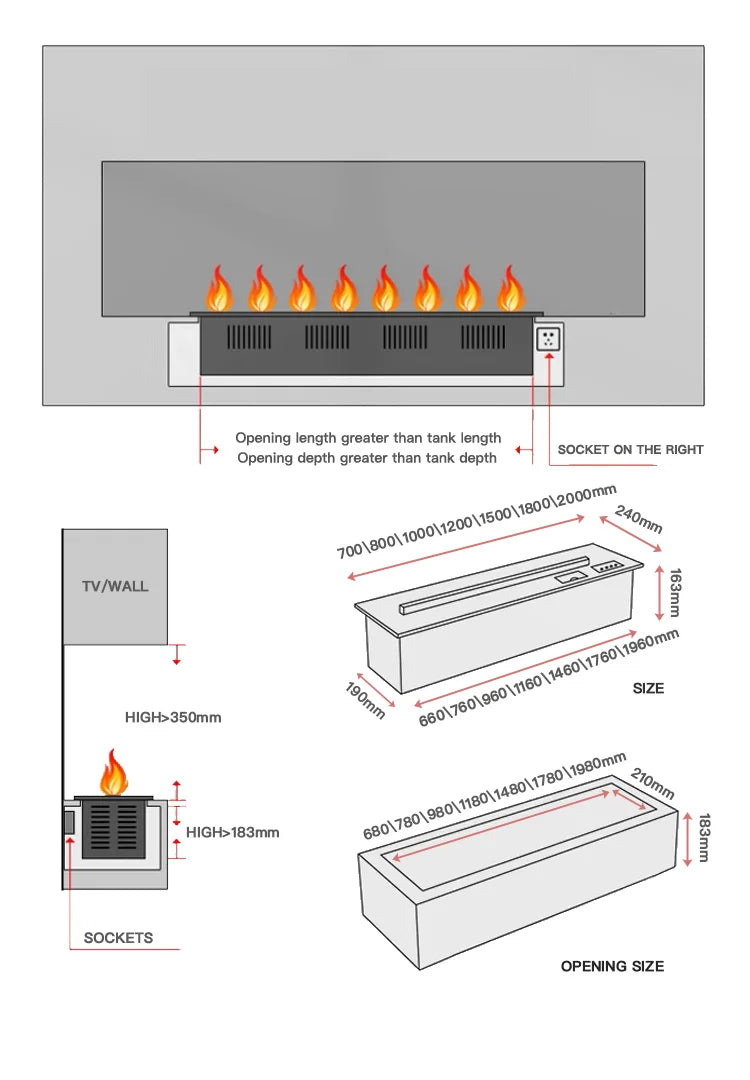 Opening length greater than tank length
Opening depth greater than tank depth

SOCKET ON THE RIGHT

TV/WALL

HIGH>350mm

HIGH>183mm

SOCKETS

700\800\1000\1200\1500\1800\2000mm

240mm

163mm

190mm

660\760\960\1160\1460\1760\1960mm

SIZE

680\780\980\1180\1480\1780\1980mm

210mm

183mm

OPENING SIZE