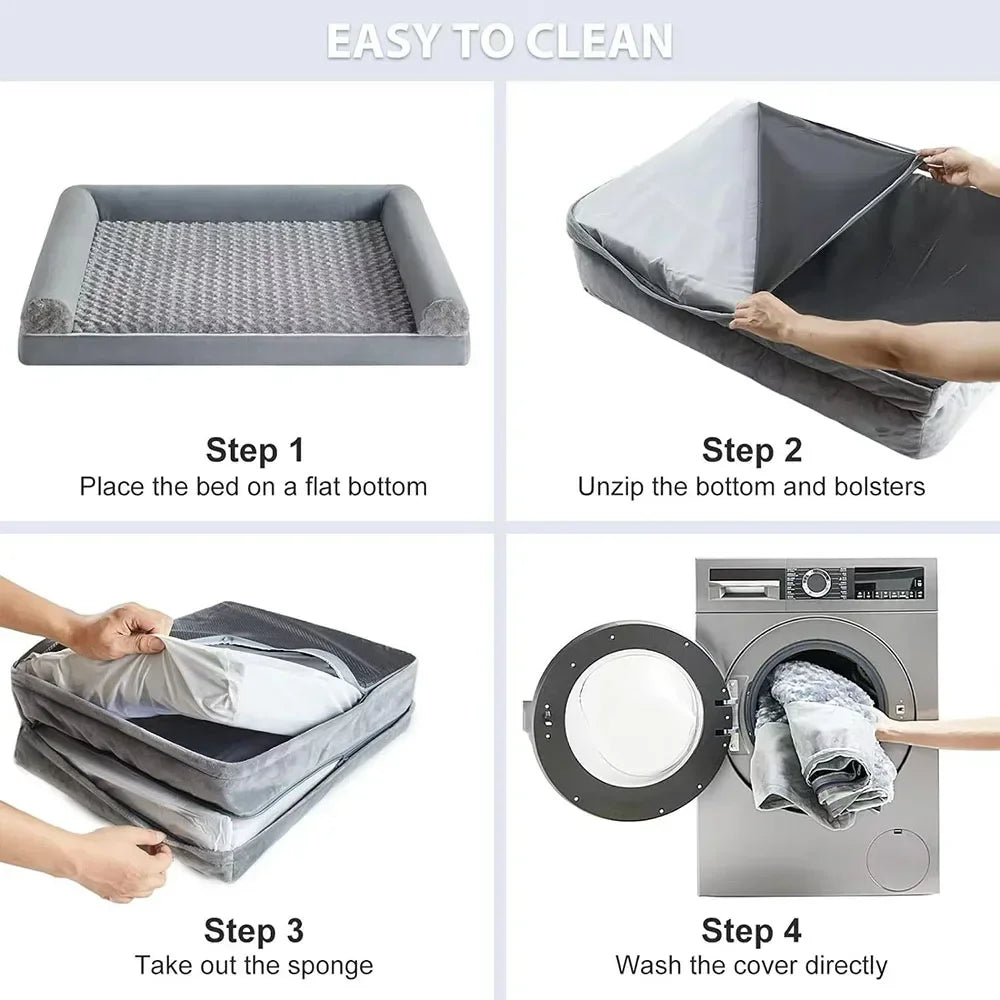 EASY TO CLEAN

Step 1
Place the bed on a flat bottom

Step 2
Unzip the bottom and bolsters

Step 3
Take out the sponge

Step 4
Wash the cover directly