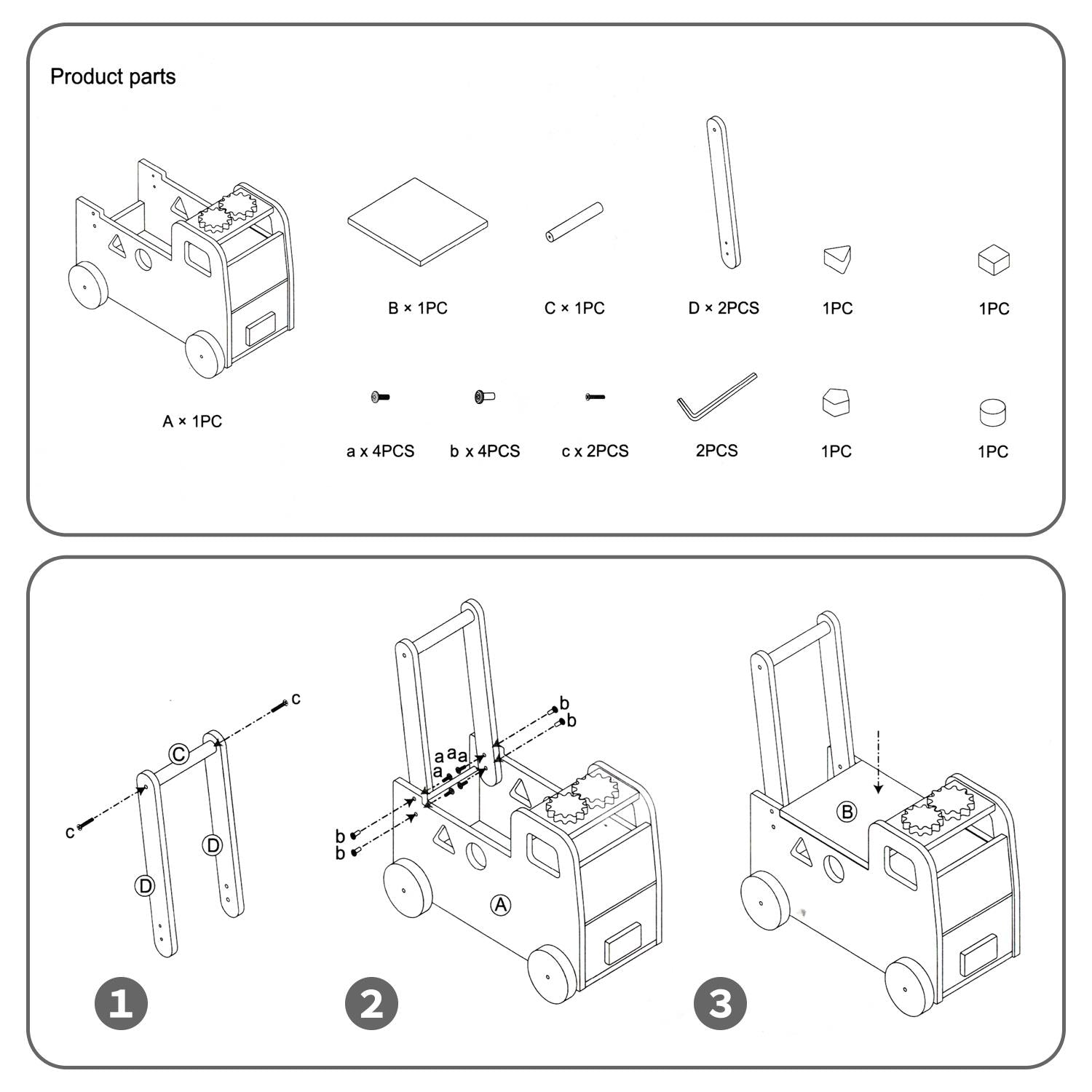 Product parts

A × 1PC

B × 1PC

C × 1PC

D × 2PCS

1PC

1PC

a x 4PCS

b x 4PCS

c x 2PCS

2PCS

1PC

1PC

c
C
c
D
D

1

b
b
a a a
a
b
b
A

2

B

3