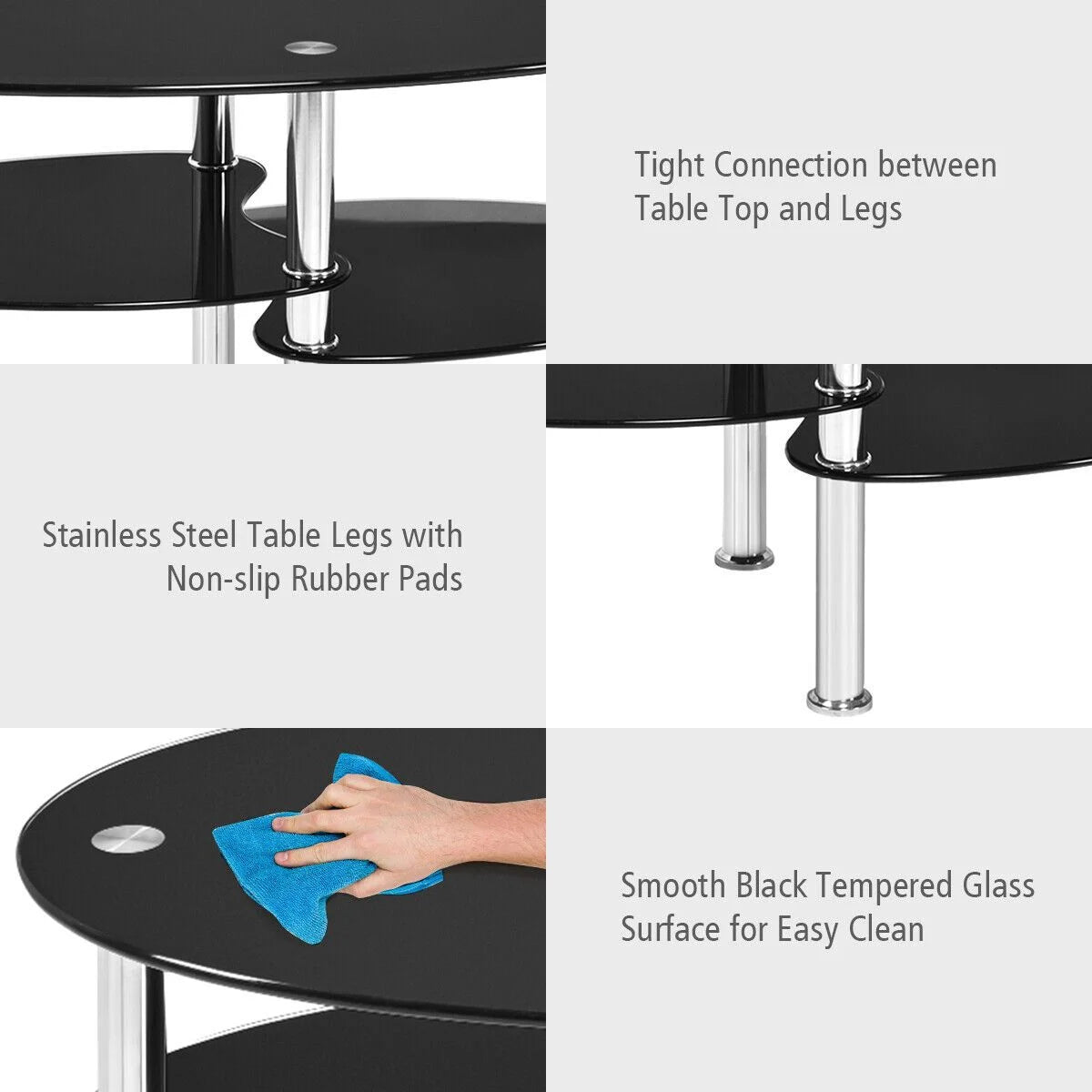 Tight Connection between Table Top and Legs

Stainless Steel Table Legs with Non-slip Rubber Pads

Smooth Black Tempered Glass Surface for Easy Clean