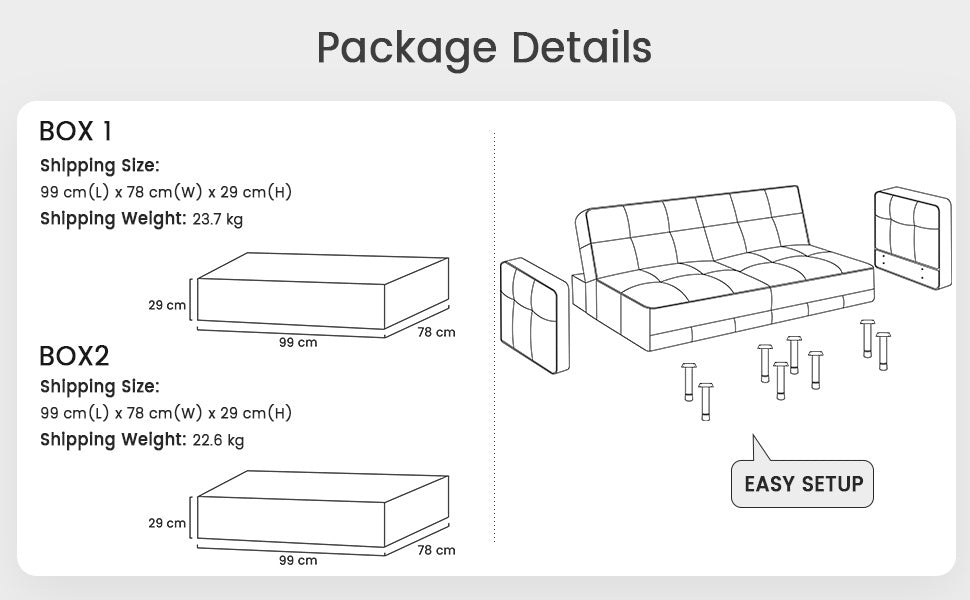 Package Details

BOX 1

Shipping Size:
99 cm(L) x 78 cm(W) x 29 cm(H)
Shipping Weight: 23.7 kg

29 cm
99 cm
78 cm

BOX2

Shipping Size:
99 cm(L) x 78 cm(W) x 29 cm(H)
Shipping Weight: 22.6 kg

29 cm
99 cm
78 cm

EASY SETUP