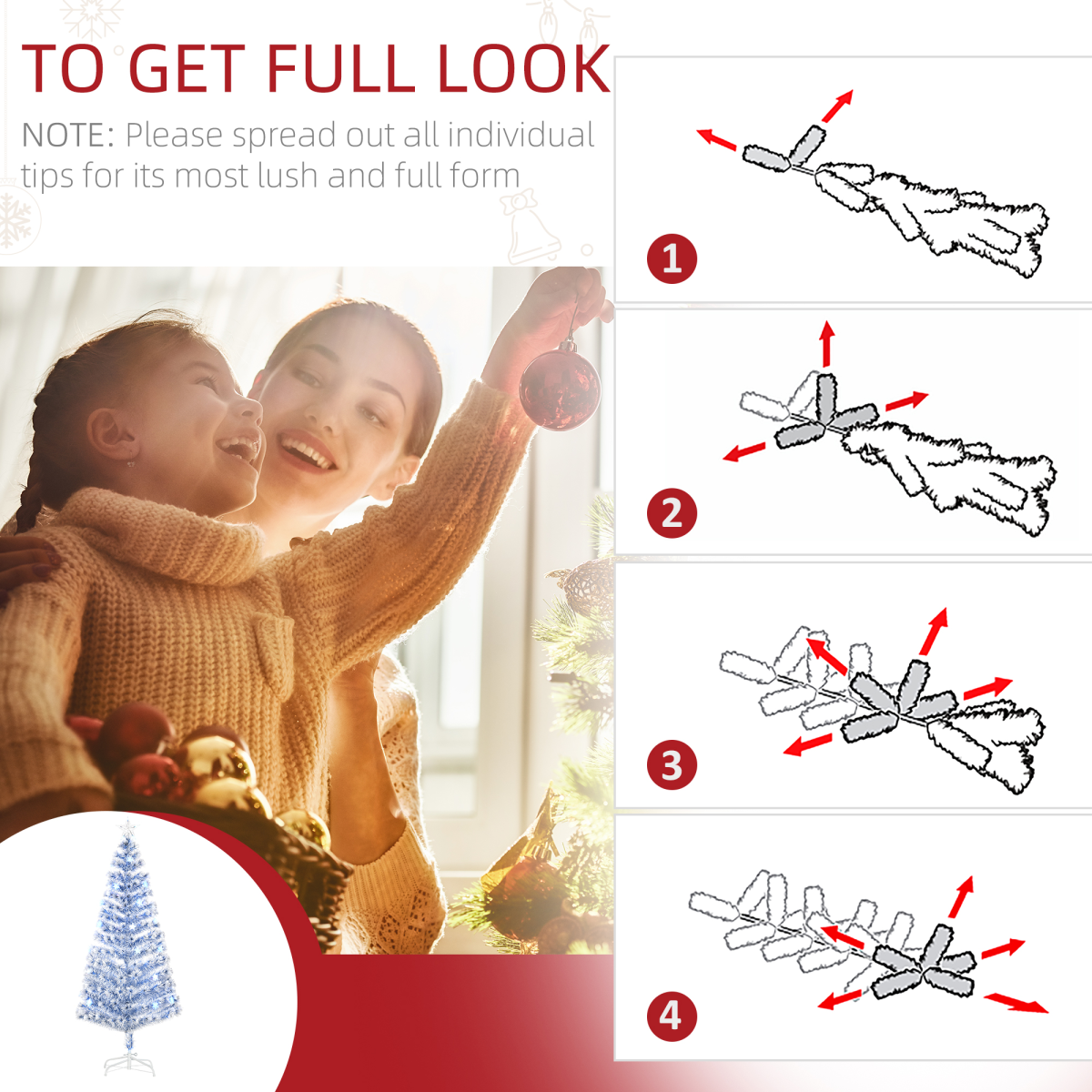 TO GET FULL LOOK

NOTE: Please spread out all individual tips for its most lush and full form

1

2

3

4