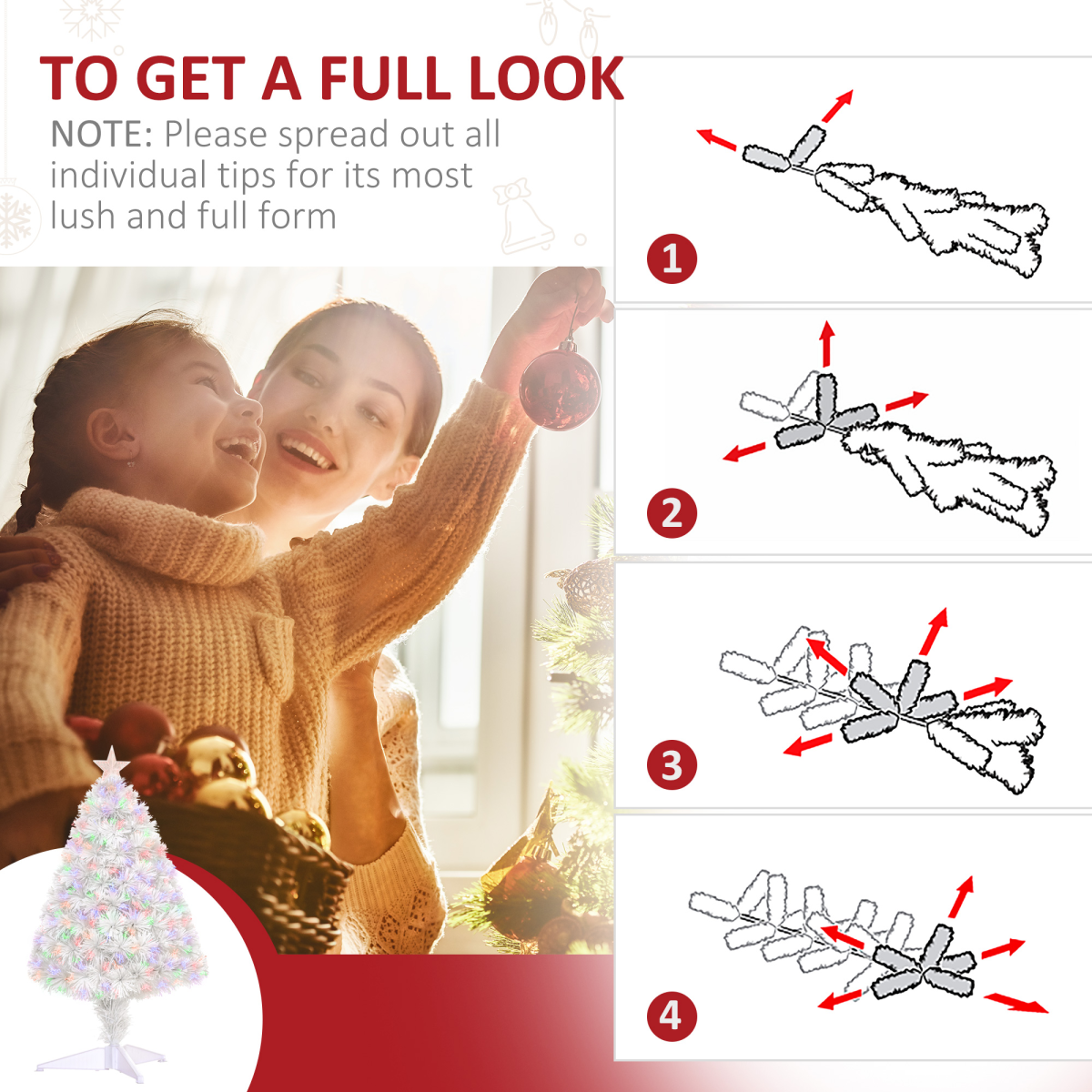 TO GET A FULL LOOK
NOTE: Please spread out all individual tips for its most lush and full form

1

2

3

4