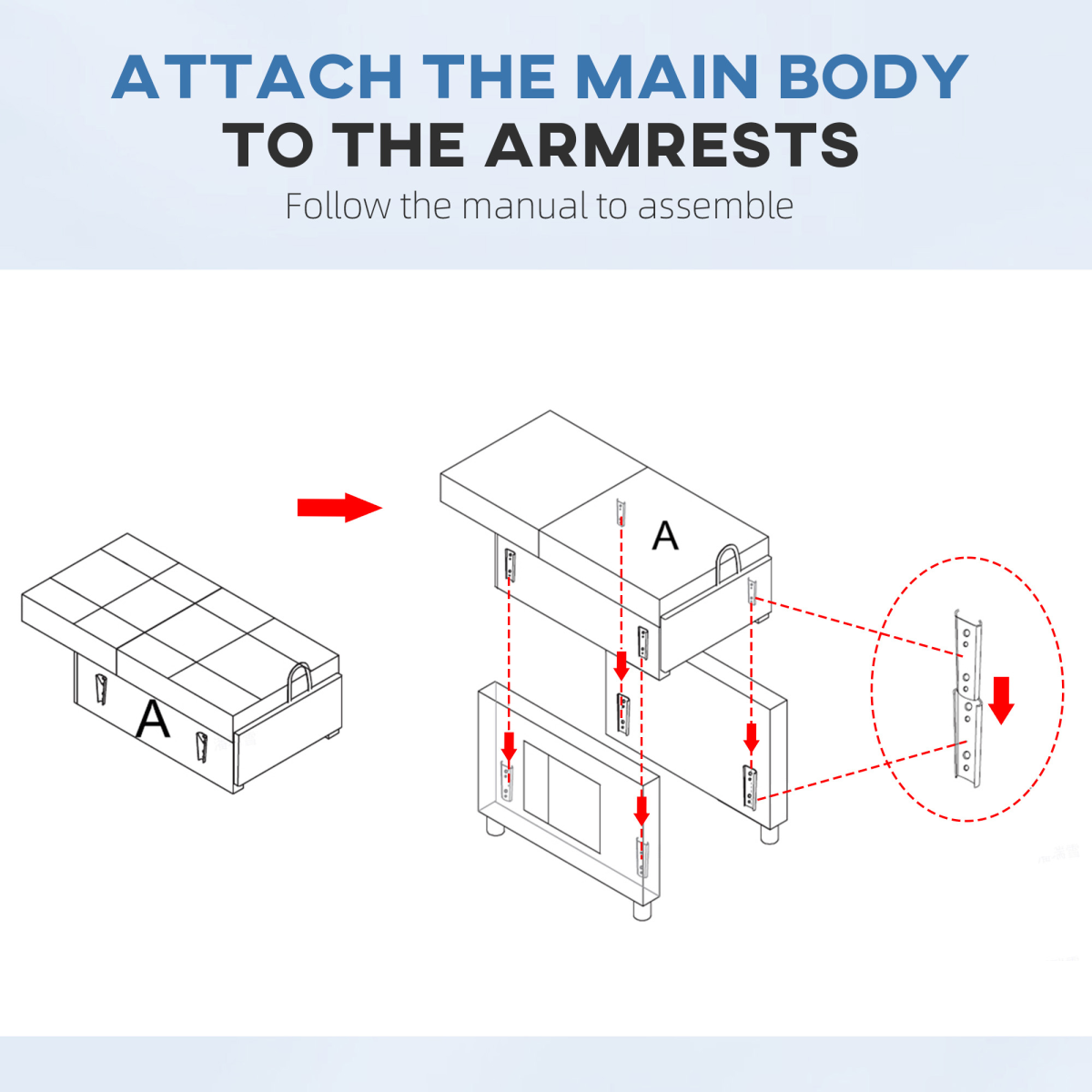 ATTACH THE MAIN BODY
TO THE ARMRESTS
Follow the manual to assemble

A

A