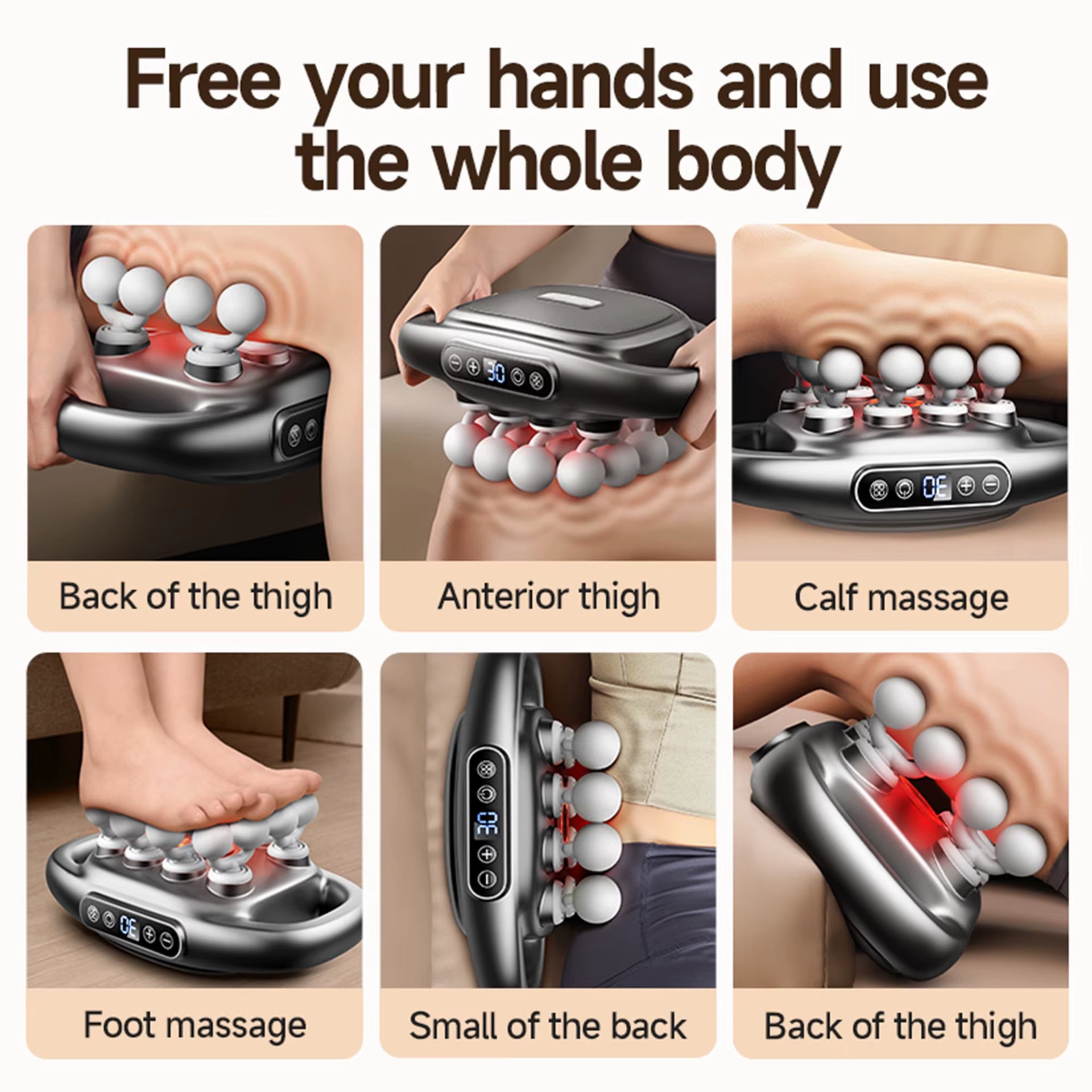 Free your hands and use the whole body

30

Back of the thigh

Anterior thigh

Calf massage

Foot massage

Small of the back

Back of the thigh