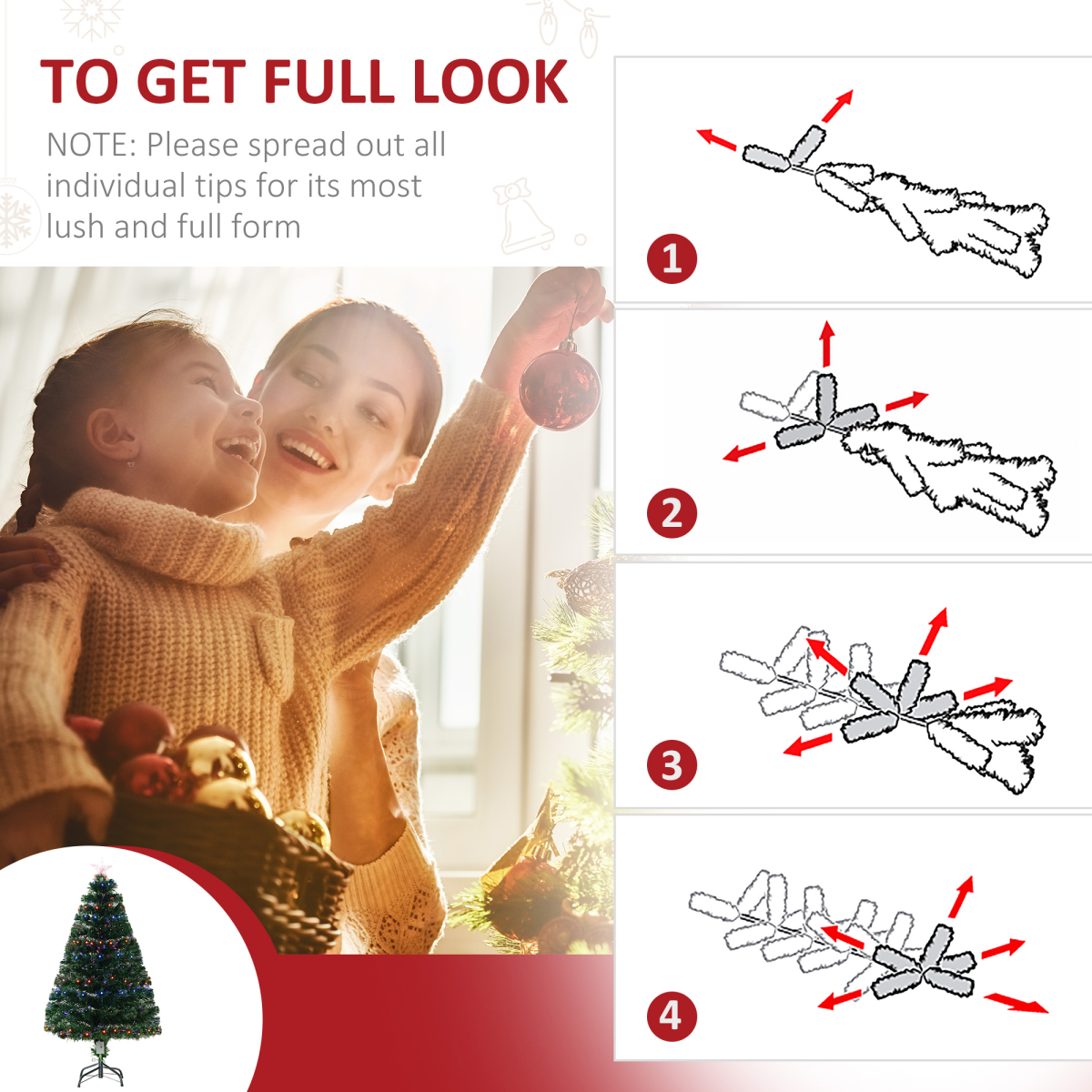 TO GET FULL LOOK

NOTE: Please spread out all individual tips for its most lush and full form

1

2

3

4