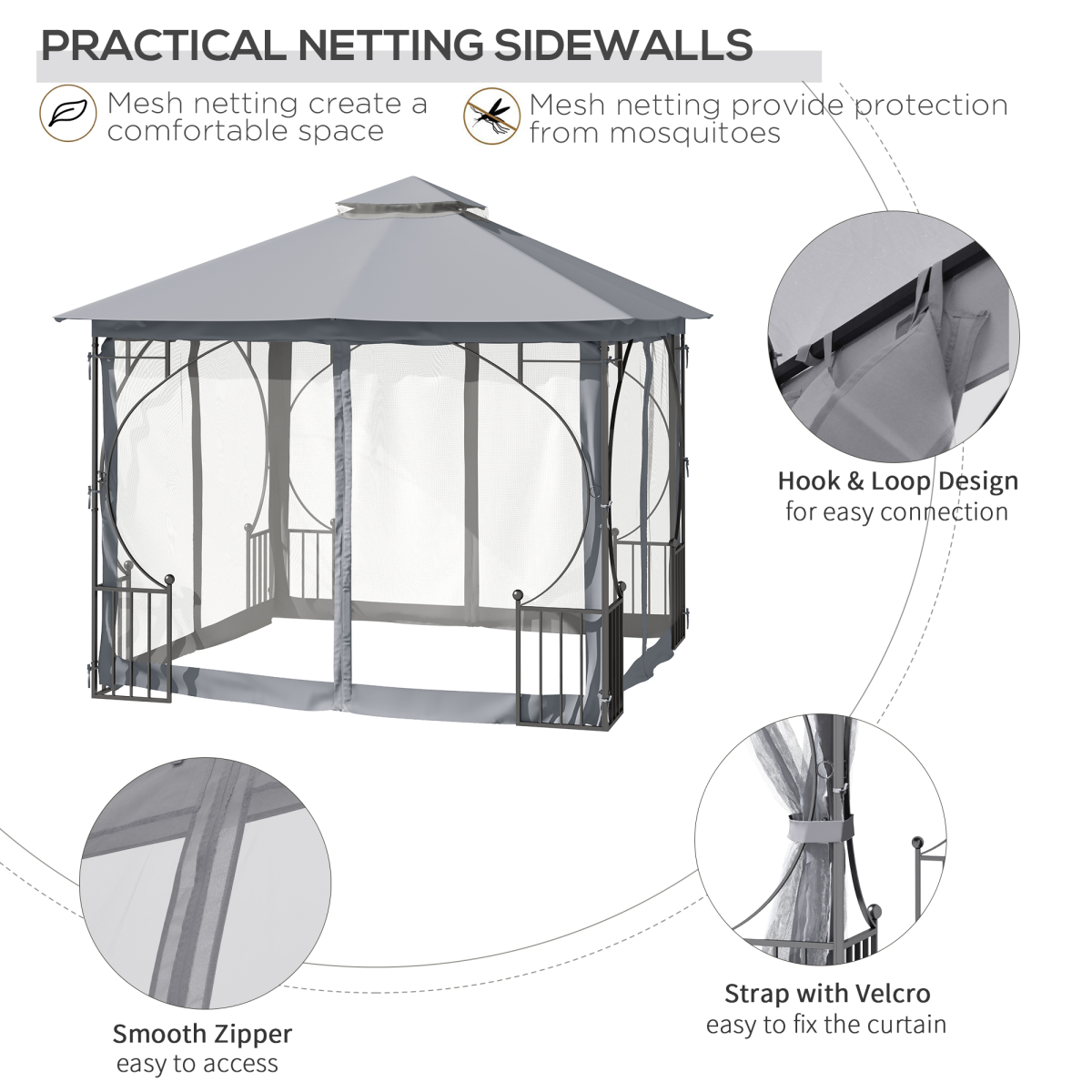 PRACTICAL NETTING SIDEWALLS

Mesh netting create a comfortable space

Mesh netting provide protection from mosquitoes

Hook & Loop Design
for easy connection

Smooth Zipper
easy to access

Strap with Velcro
easy to fix the curtain