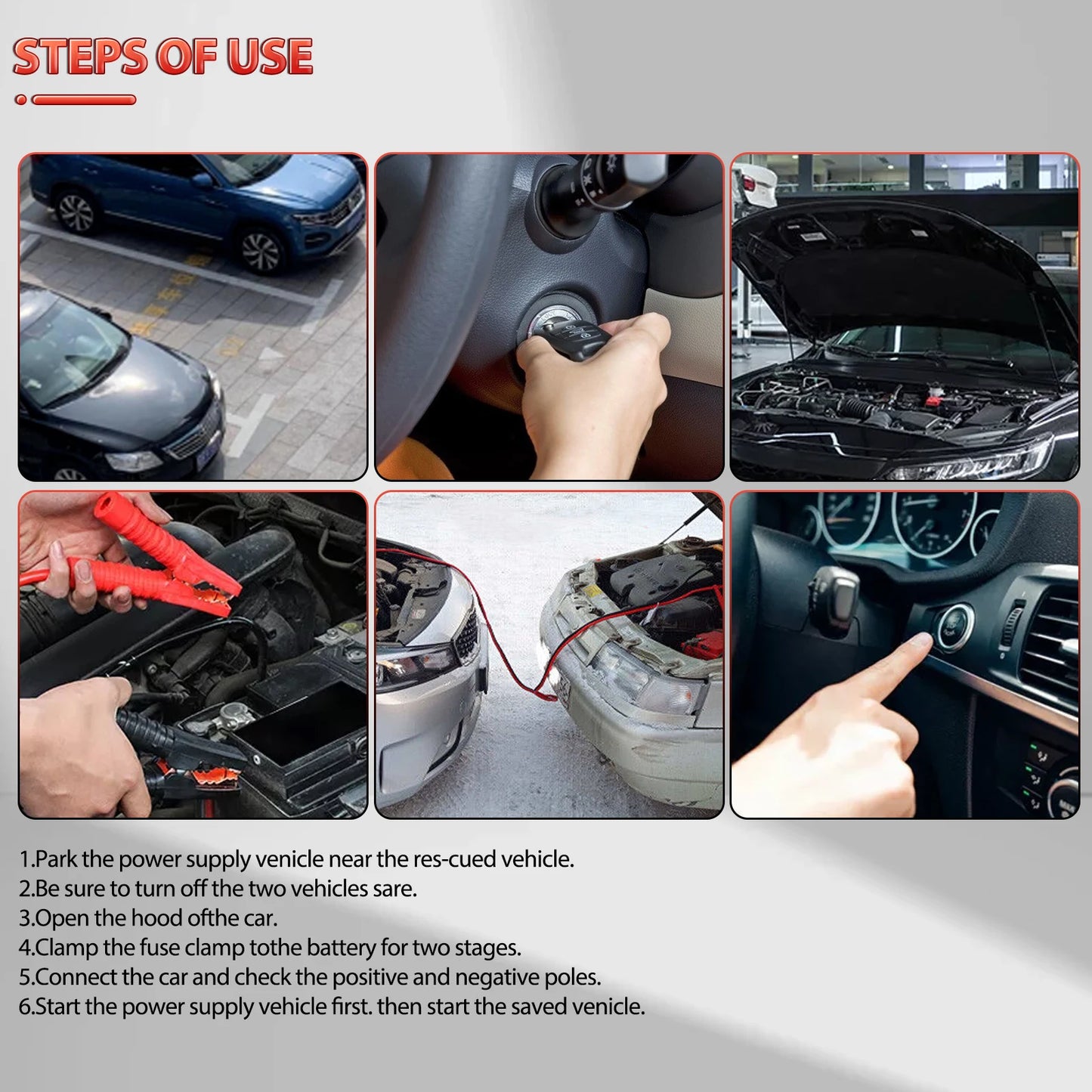 STEPS OF USE

1.Park the power supply venicle near the res-cued vehicle.
2.Be sure to turn off the two vehicles sare.
3.Open the hood ofthe car.
4.Clamp the fuse clamp tothe battery for two stages.
5.Connect the car and check the positive and negative poles.
6.Start the power supply vehicle first. then start the saved venicle.