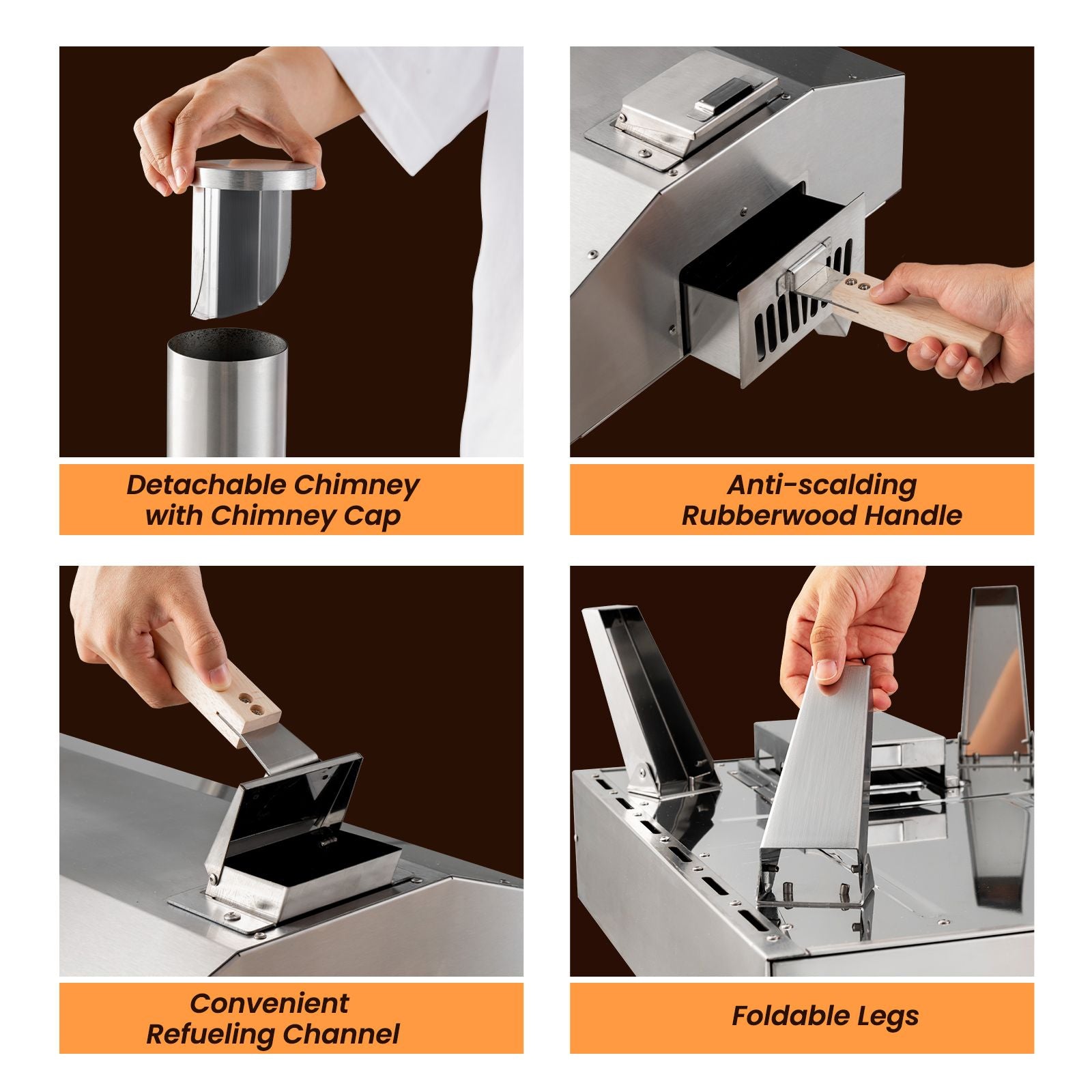 Detachable Chimney with Chimney Cap

Anti-scalding Rubberwood Handle

Convenient Refueling Channel

Foldable Legs