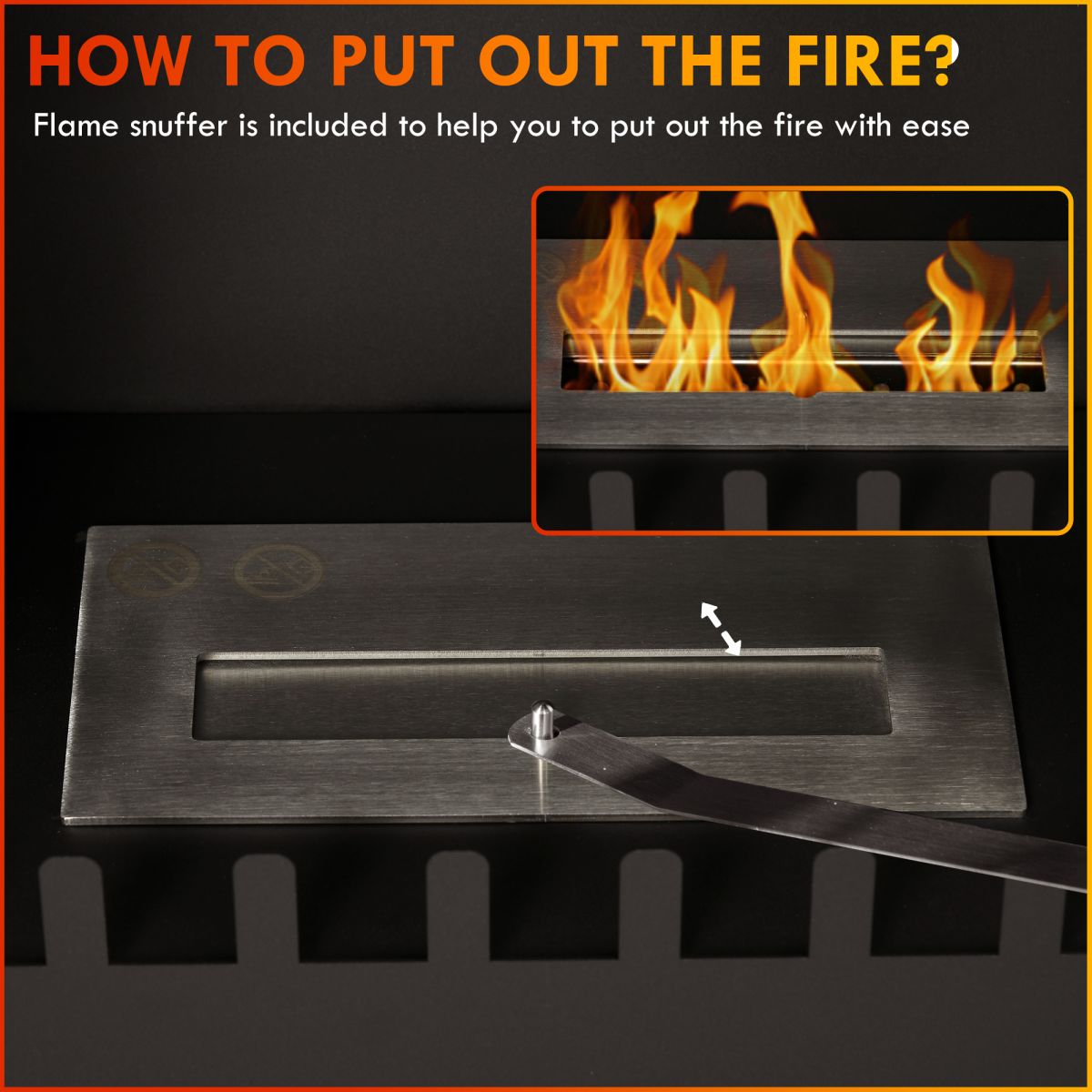 HOW TO PUT OUT THE FIRE?
Flame snuffer is included to help you to put out the fire with ease