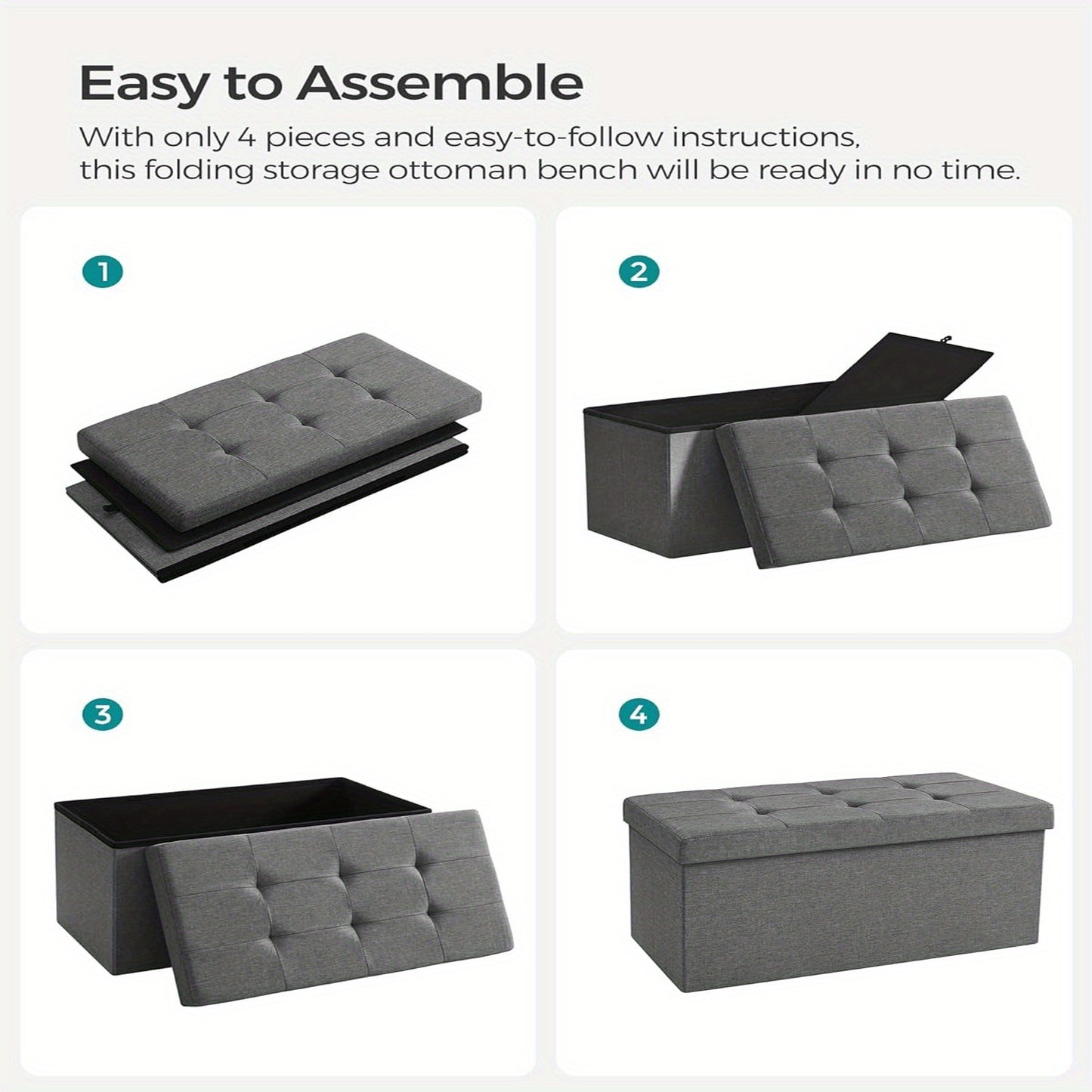 Easy to Assemble

With only 4 pieces and easy-to-follow instructions, this folding storage ottoman bench will be ready in no time.

1

2

3

4